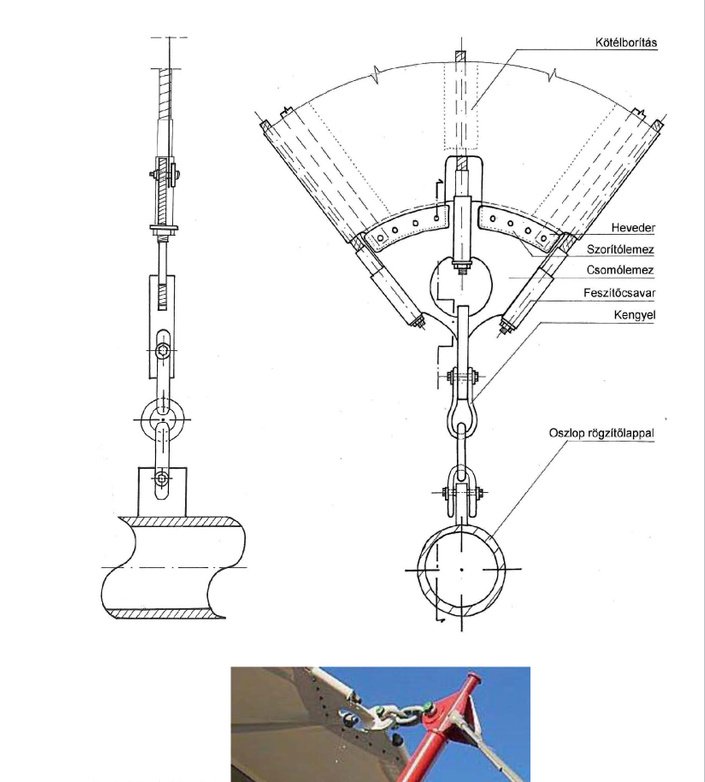 Kötélborítás

Heveder

Szorítólemez

Csomólemez

Feszítőcsavar

Kengyel

Oszlop rögzítőlappal